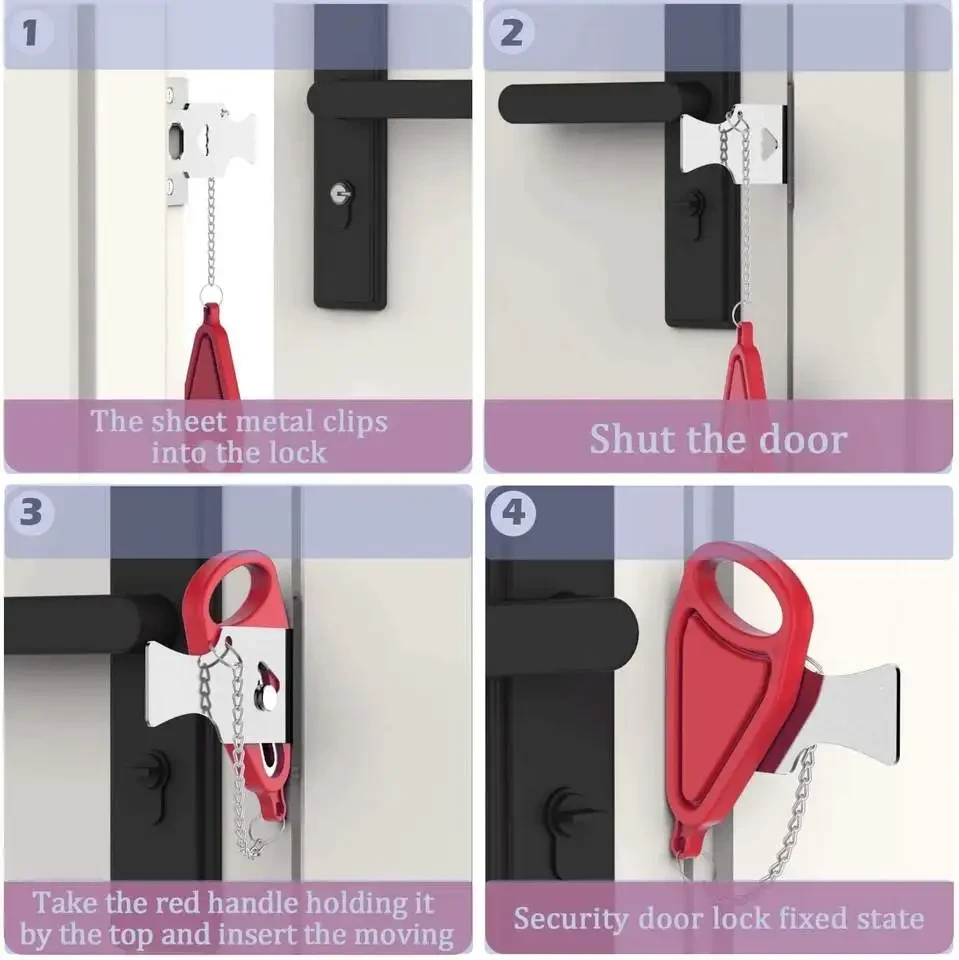 1

The sheet metal clips into the lock

2

Shut the door

3

Take the red handle holding it by the top and insert the moving

4

Security door lock fixed state